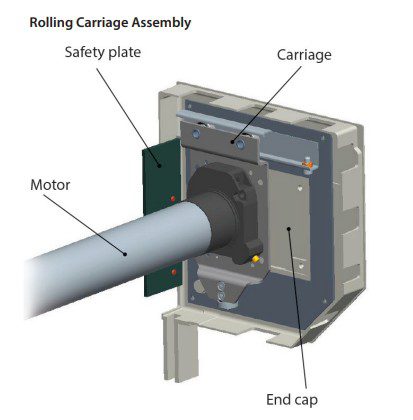 Rolling Carriage Assembly

Safety plate

Carriage

Motor

End cap